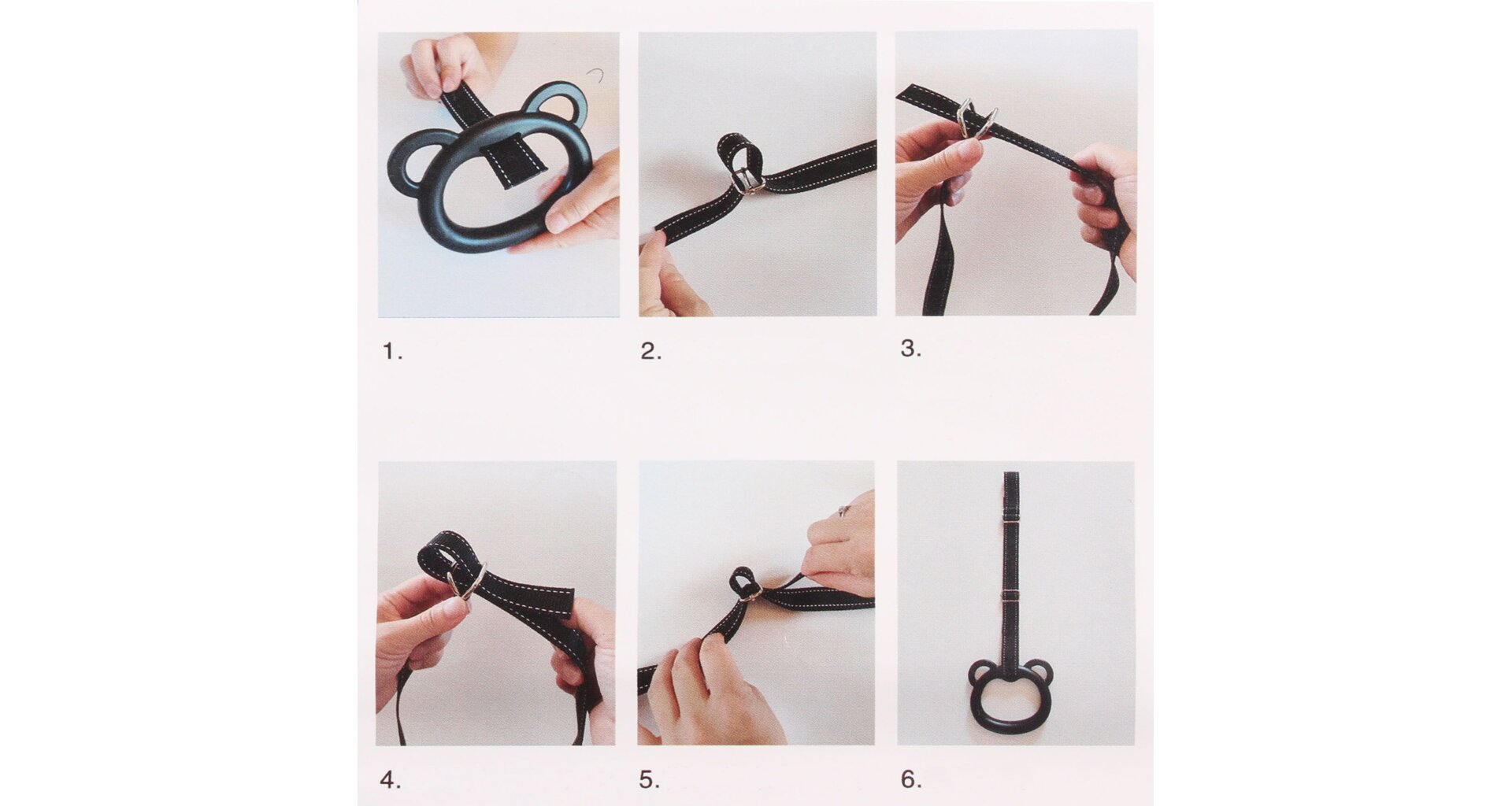 1.

2.

3.

4.

5.

6.